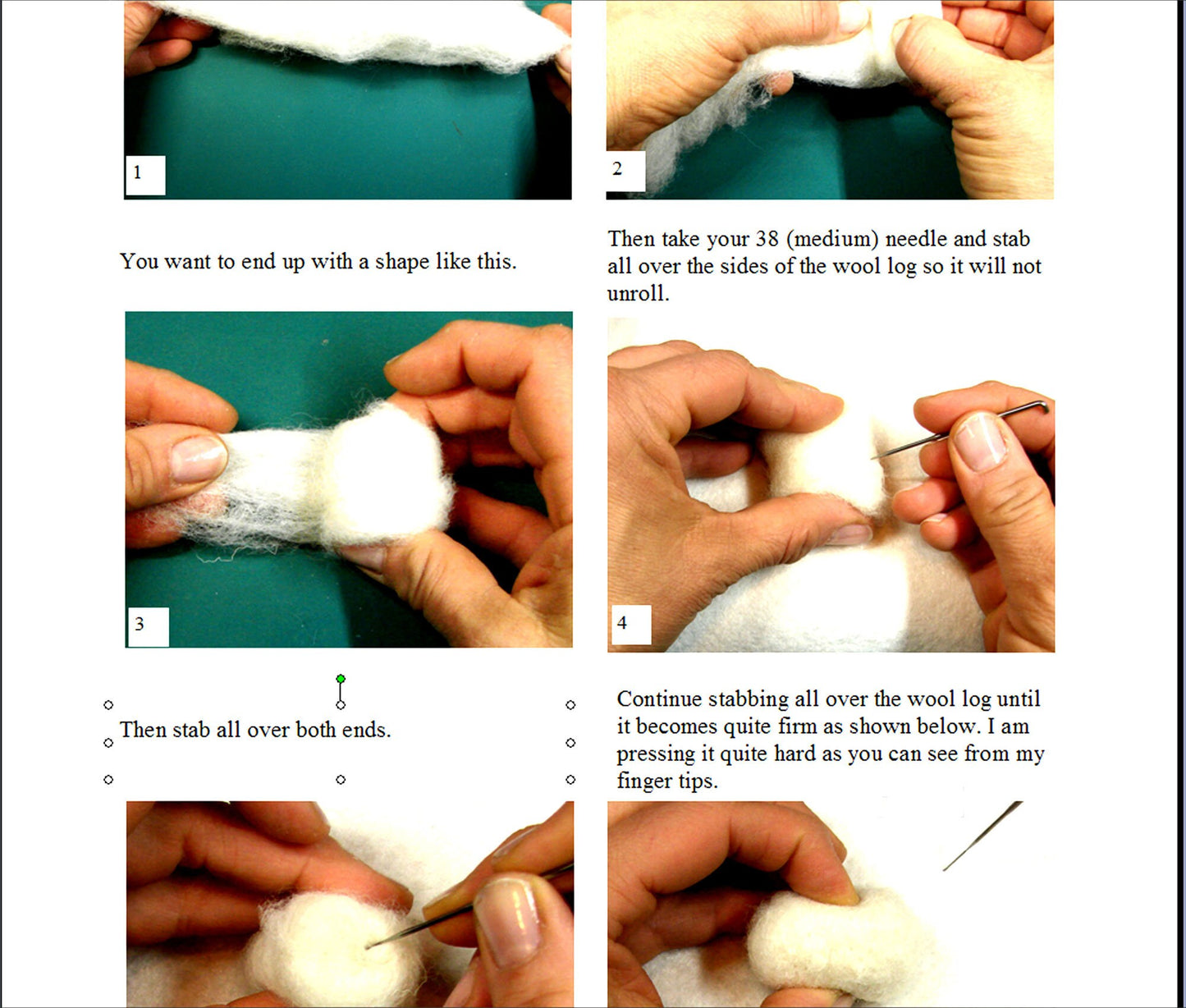 1

2

You want to end up with a shape like this.

Then take your 38 (medium) needle and stab all over the sides of the wool log so it will not unroll.

3

4

Then stab all over both ends.

Continue stabbing all over the wool log until it becomes quite firm as shown below. I am pressing it quite hard as you can see from my finger tips.